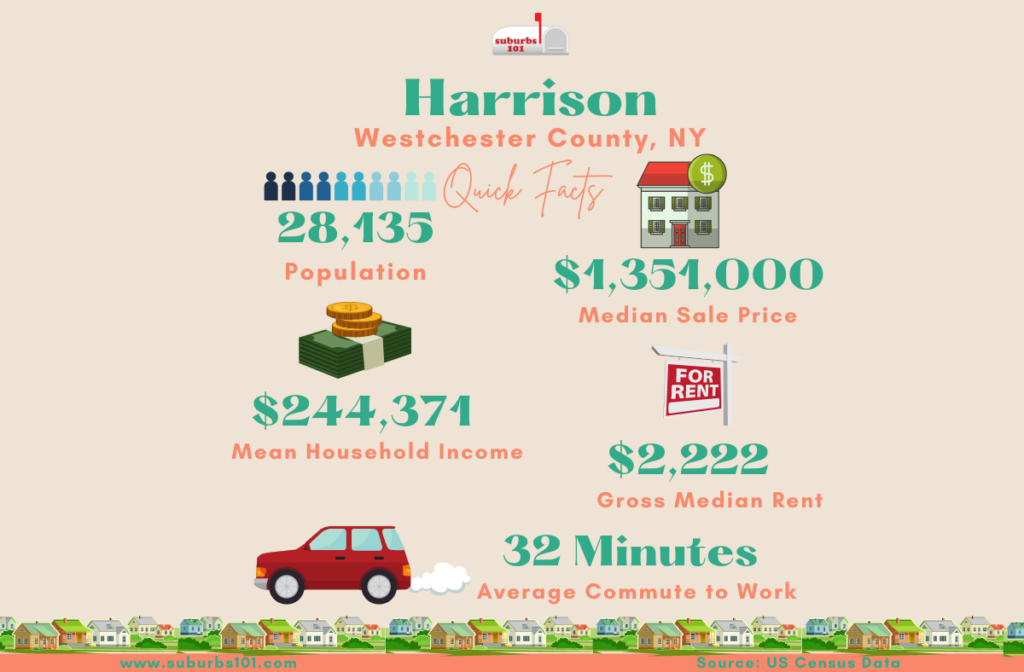 suburbs 101

Harrison
Westchester County, NY

Quick Facts

28,135
Population

$1,351,000
Median Sale Price

$244,371
Mean Household Income

FOR RENT

$2,222
Gross Median Rent

32 Minutes
Average Commute to Work

www.suburbs101.com

Source: US Census Data