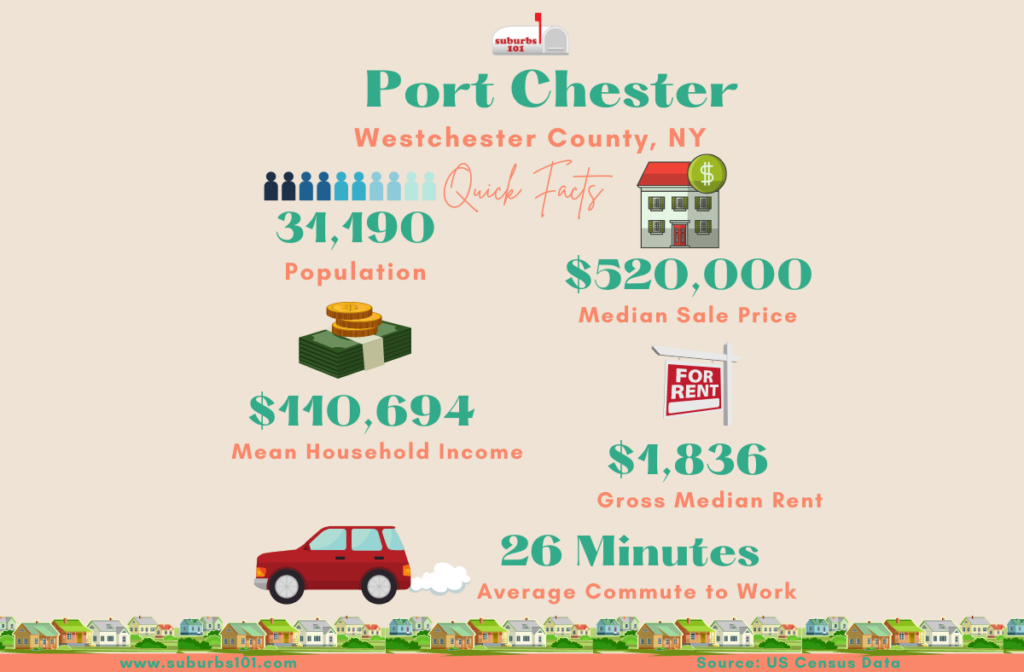 suburbs 101

Port Chester

Westchester County, NY

Quick Facts

31,190
Population

$520,000
Median Sale Price

$110,694
Mean Household Income

FOR RENT

$1,836
Gross Median Rent

26 Minutes
Average Commute to Work

www.suburbs101.com

Source: US Census Data