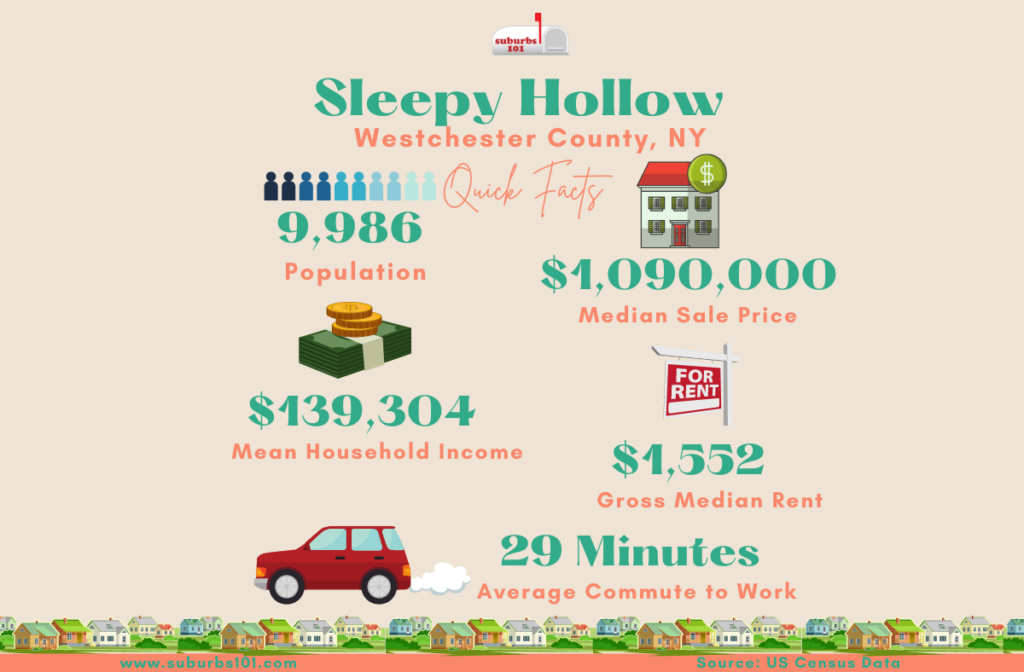 suburbs 101

Sleepy Hollow

Westchester County, NY

Quick Facts

9,986

Population

$1,090,000

Median Sale Price

$139,304

Mean Household Income

FOR RENT

$1,552

Gross Median Rent

29 Minutes

Average Commute to Work

www.suburbs101.com

Source: US Census Data